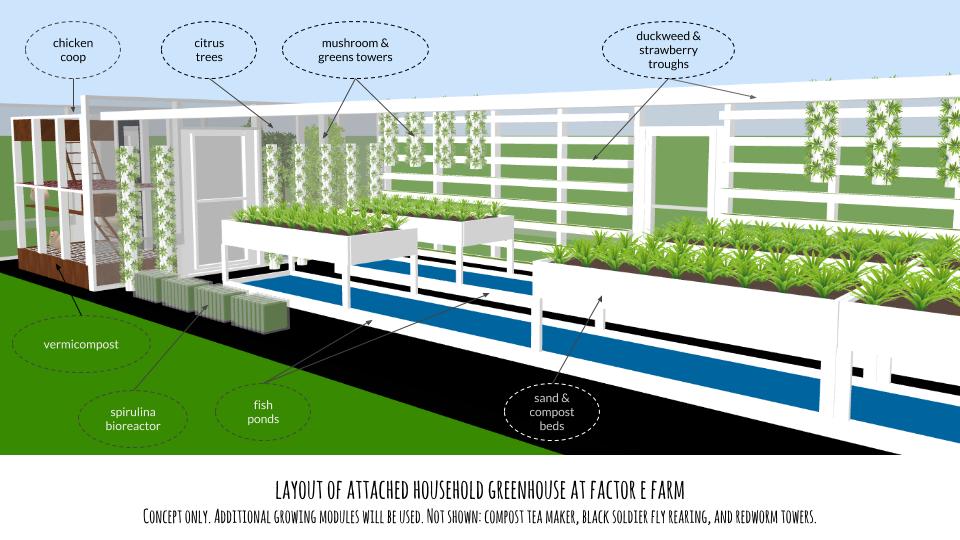 chicken coop

citrus trees

mushroom & greens towers

duckweed & strawberry troughs

vermicompost

spirulina bioreactor

fish ponds

sand & compost beds

LAYOUT OF ATTACHED HOUSEHOLD GREENHOUSE AT FACTOR E FARM

CONCEPT ONLY. ADDITIONAL GROWING MODULES WILL BE USED. NOT SHOWN: COMPOST TEA MAKER, BLACK SOLDIER FLY REARING, AND REDWORM TOWERS.